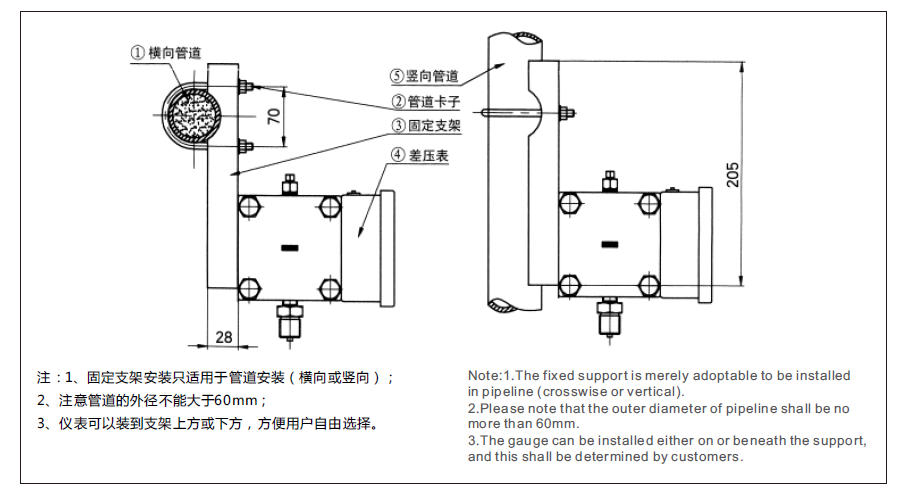 ① 横向管道

70

28

⑤ 竖向管道

② 管道卡子

③ 固定支架

④ 差压表

205

注：1、固定支架安装只适用于管道安装（横向或竖向）；
2、注意管道的外径不能大于60mm；
3、仪表可以装到支架上方或下方，方便用户自由选择。

Note:1.The fixed support is merely adoptable to be installed in pipeline (crosswise or vertical).
2.Please note that the outer diameter of pipeline shall be no more than 60mm.
3.The gauge can be installed either on or beneath the support, and this shall be determined by customers.